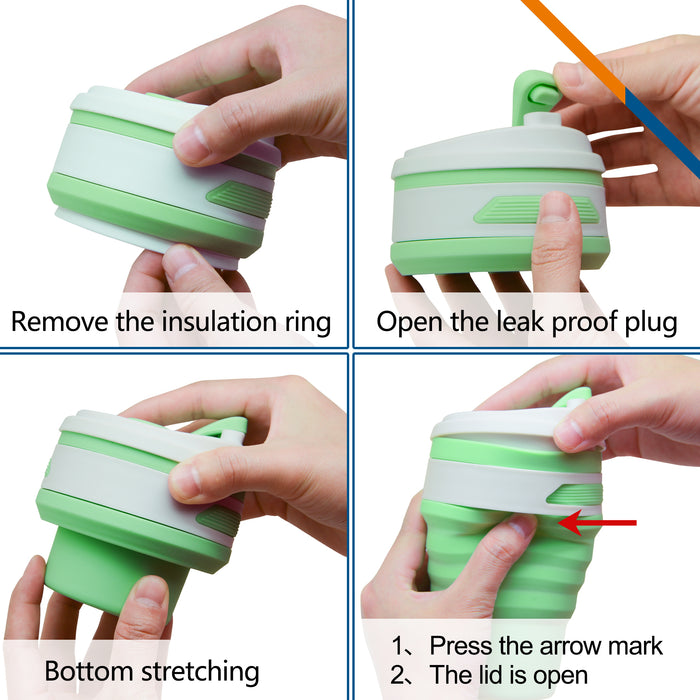 Remove the insulation ring

Open the leak proof plug

Bottom stretching

1、Press the arrow mark
2、The lid is open