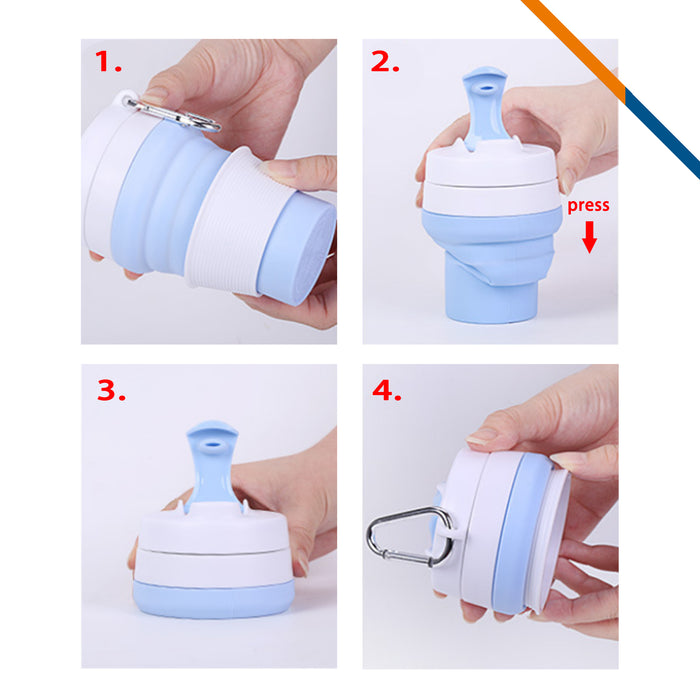 1.

2.

press

3.

4.